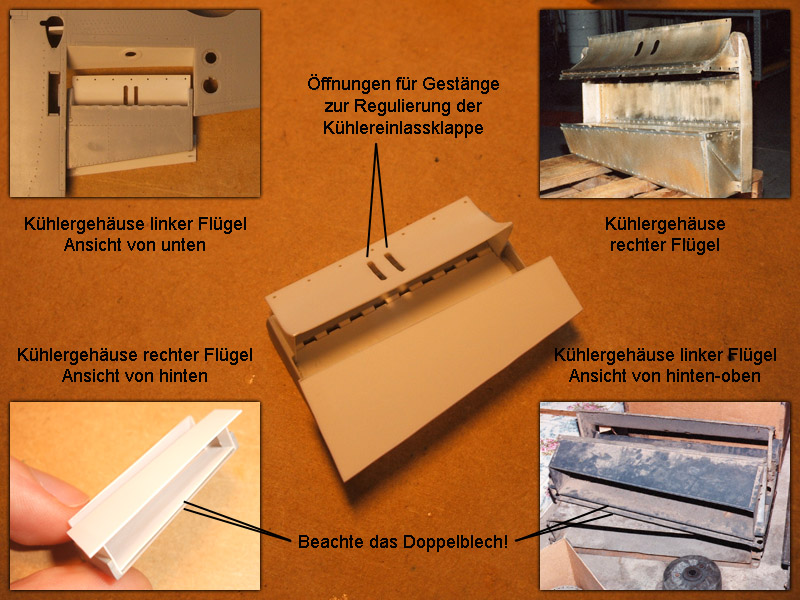 Öffnungen für Gestänge zur Regulierung der Kühlereinlassklappe

Kühlergehäuse linker Flügel Ansicht von unten

Kühlergehäuse rechter Flügel

Kühlergehäuse rechter Flügel Ansicht von hinten

Kühlergehäuse linker Flügel Ansicht von hinten-oben

Beachte das Doppelblech!